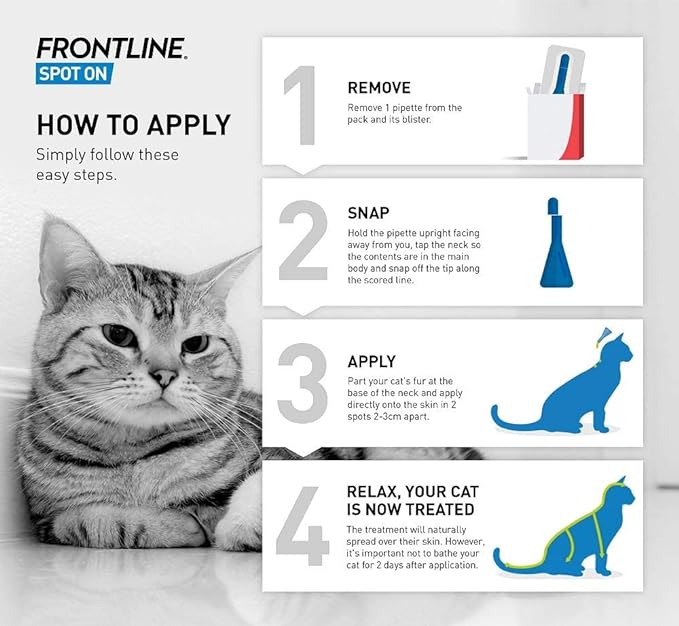 FRONTLINE.
SPOT ON

HOW TO APPLY
Simply follow these easy steps.

1
REMOVE
Remove 1 pipette from the pack and its blister.

2
SNAP
Hold the pipette upright facing away from you, tap the neck so the contents are in the main body and snap off the tip along the scored line.

3
APPLY
Part your cat's fur at the base of the neck and apply directly onto the skin in 2 spots 2-3cm apart.

4
RELAX, YOUR CAT IS NOW TREATED
The treatment will naturally spread over their skin. However, it's important not to bathe your cat for 2 days after application.