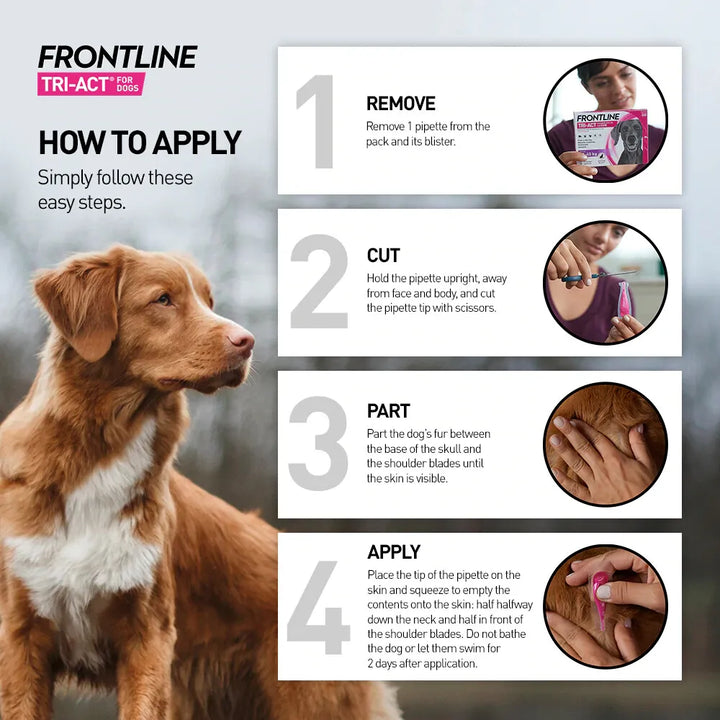 FRONTLINE
TRI-ACT® FOR DOGS

HOW TO APPLY
Simply follow these easy steps.

1
REMOVE
Remove 1 pipette from the pack and its blister.

FRONTLINE
TRI-ACT

2
CUT
Hold the pipette upright, away from face and body, and cut the pipette tip with scissors.

3
PART
Part the dog's fur between the base of the skull and the shoulder blades until the skin is visible.

4
APPLY
Place the tip of the pipette on the skin and squeeze to empty the contents onto the skin: half halfway down the neck and half in front of the shoulder blades. Do not bathe the dog or let them swim for 2 days after application.