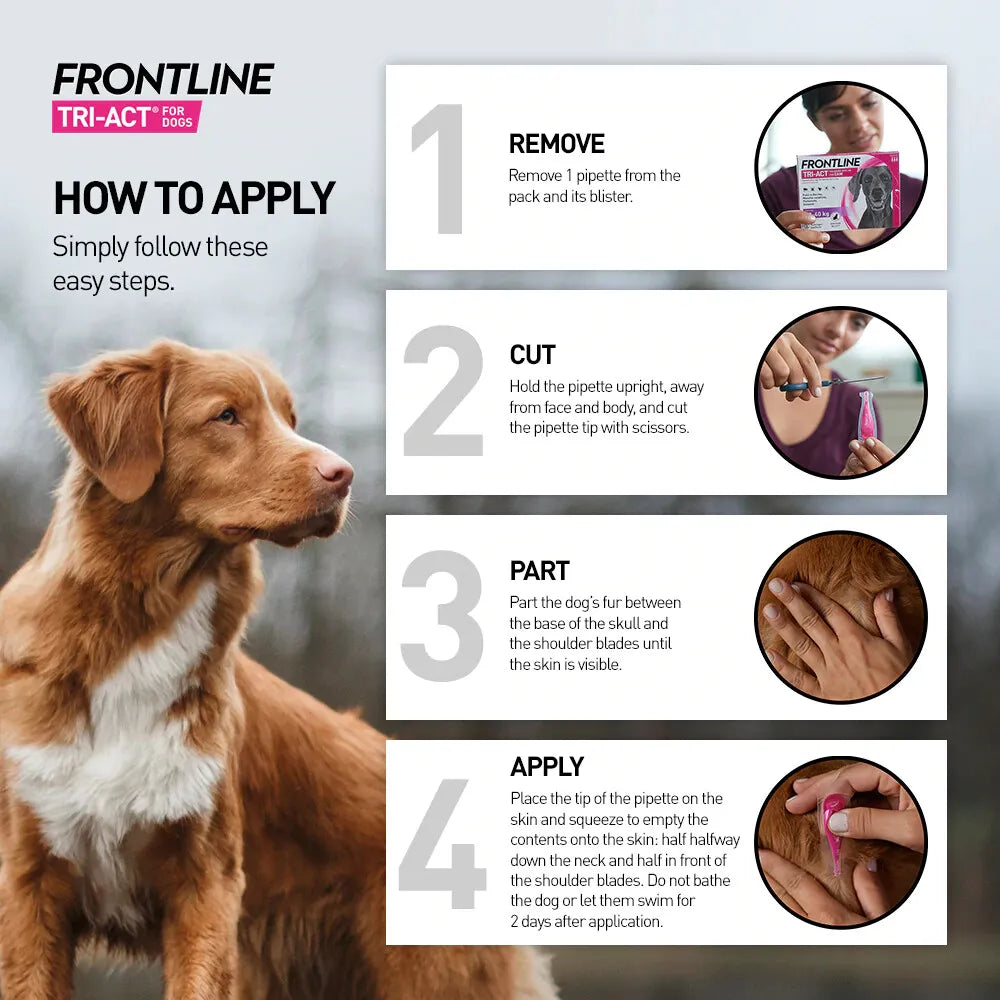 FRONTLINE
TRI-ACT® FOR DOGS

HOW TO APPLY
Simply follow these easy steps.

1
REMOVE
Remove 1 pipette from the pack and its blister.

FRONTLINE
TRI-ACT

2
CUT
Hold the pipette upright, away from face and body, and cut the pipette tip with scissors.

3
PART
Part the dog's fur between the base of the skull and the shoulder blades until the skin is visible.

4
APPLY
Place the tip of the pipette on the skin and squeeze to empty the contents onto the skin: half halfway down the neck and half in front of the shoulder blades. Do not bathe the dog or let them swim for 2 days after application.